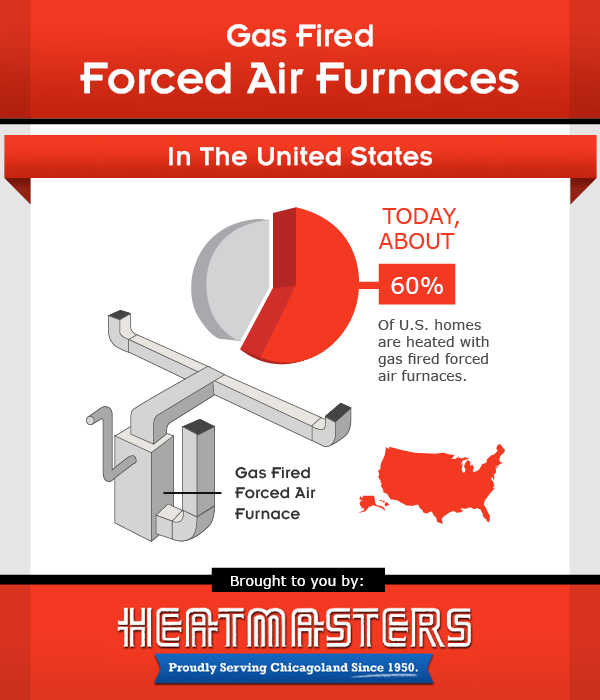 Gas Fired
Forced Air Furnaces

In The United States

TODAY, ABOUT

60%

Of U.S. homes are heated with gas fired forced air furnaces.

Gas Fired Forced Air Furnace

Brought to you by:

HEATMASTERS

Proudly Serving Chicagoland Since 1950.